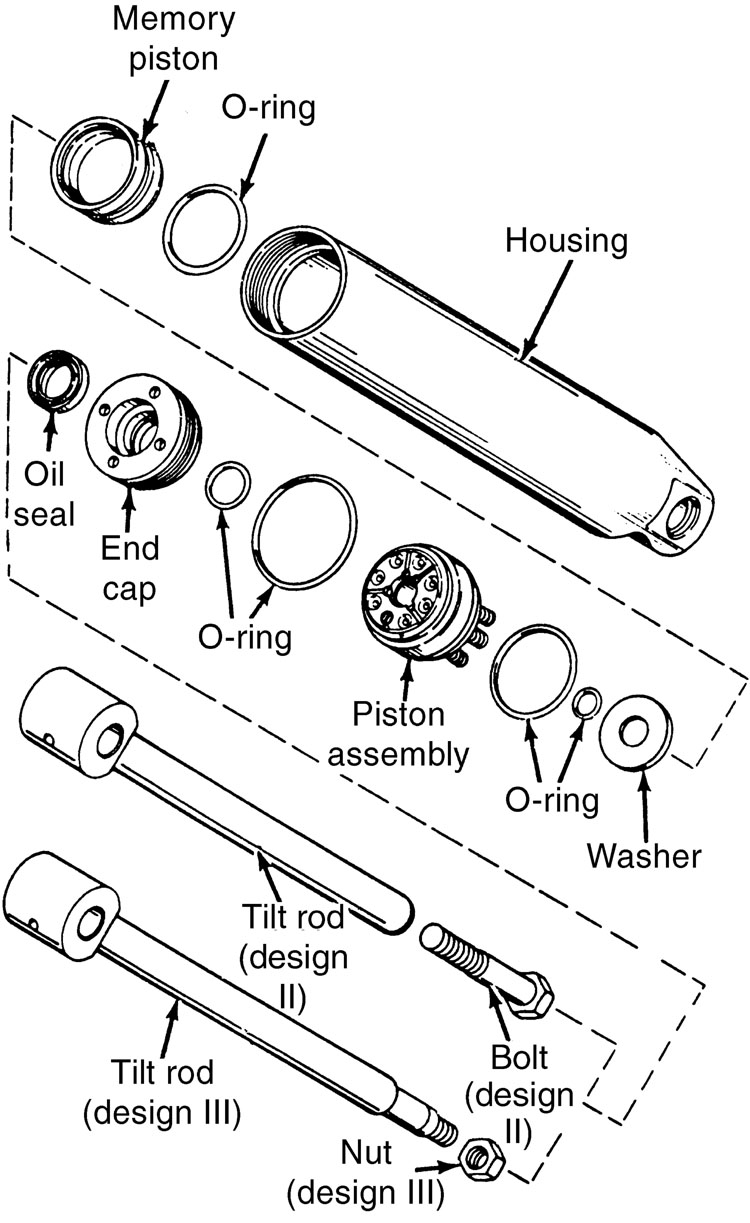 Memory piston

O-ring

Housing

Oil seal

End cap

O-ring

Piston assembly

O-ring

Washer

Tilt rod (design II)

Bolt (design II)

Tilt rod (design III)

Nut (design III)